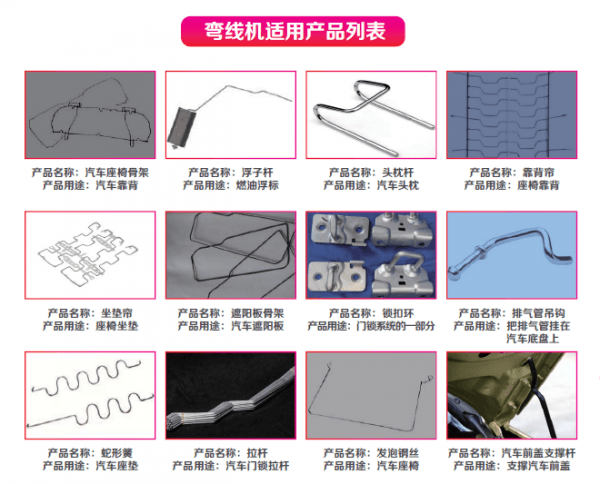 弯线机适用产品列表

产品名称：汽车座椅骨架
产品用途：汽车靠背

产品名称：浮子杆
产品用途：燃油浮标

产品名称：头枕杆
产品用途：汽车头枕

产品名称：靠背帘
产品用途：座椅靠背

产品名称：坐垫帘
产品用途：座椅坐垫

产品名称：遮阳板骨架
产品用途：汽车遮阳板

产品名称：锁扣环
产品用途：门锁系统的一部分

产品名称：排气管吊钩
产品用途：把排气管挂在汽车底盘上

产品名称：蛇形簧
产品用途：汽车座垫

产品名称：拉杆
产品用途：汽车门锁拉杆

产品名称：发泡钢丝
产品用途：汽车座椅

产品名称：汽车前盖支撑杆
产品用途：支撑汽车前盖